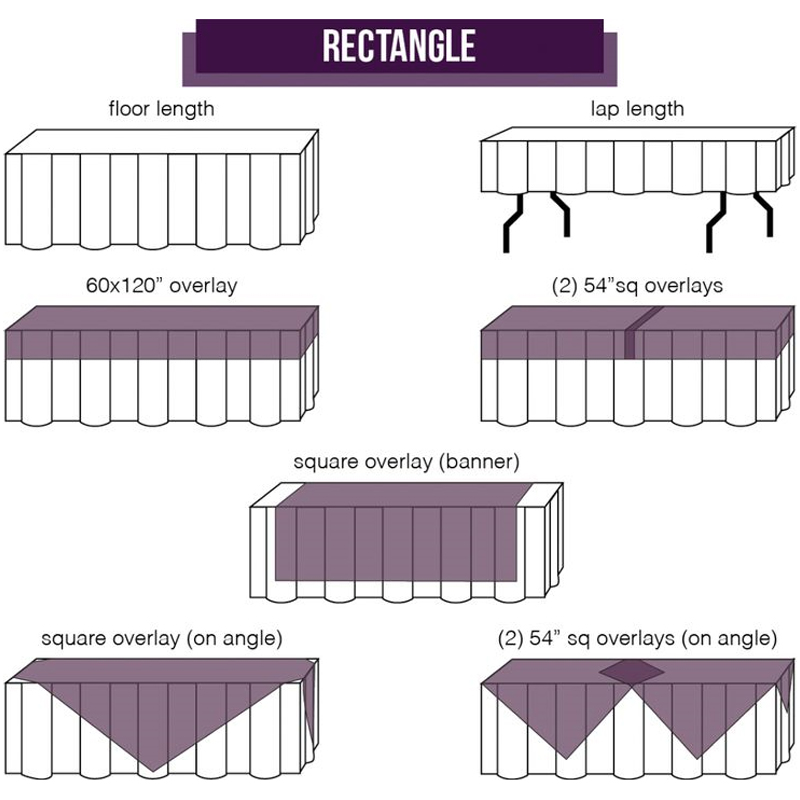 RECTANGLE

floor length

lap length

60x120” overlay

(2) 54”sq overlays

square overlay (banner)

square overlay (on angle)

(2) 54” sq overlays (on angle)